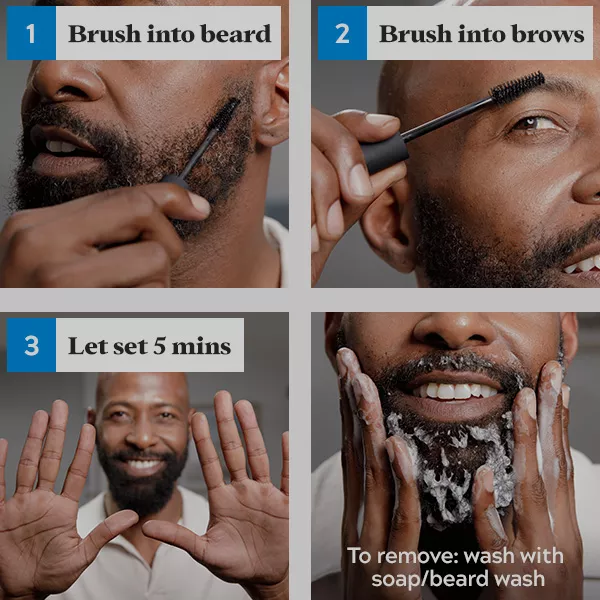 1 Brush into beard

2 Brush into brows

3 Let set 5 mins

To remove: wash with soap/beard wash