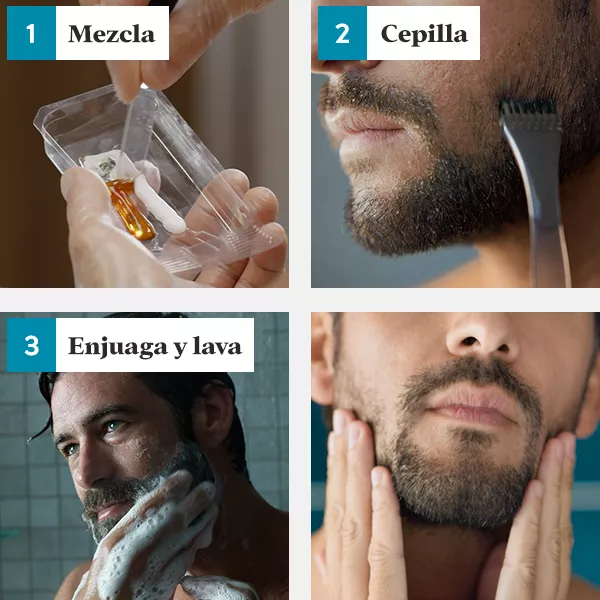 1 Mezcla

2 Cepilla

3 Enjuaga y lava