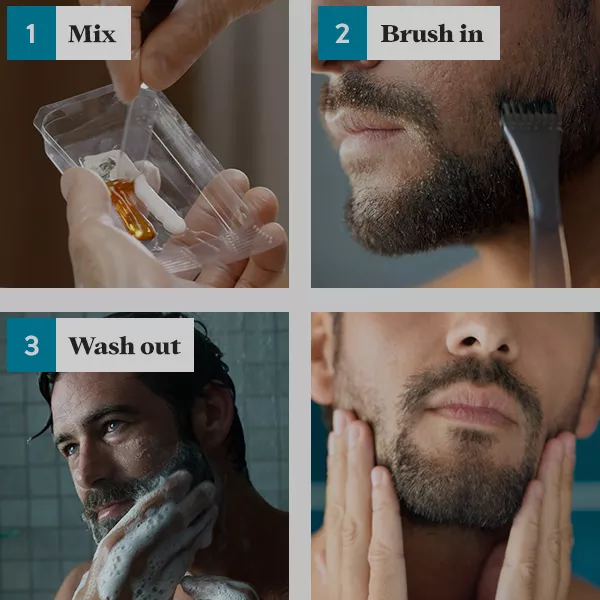 1 Mix

2 Brush in

3 Wash out